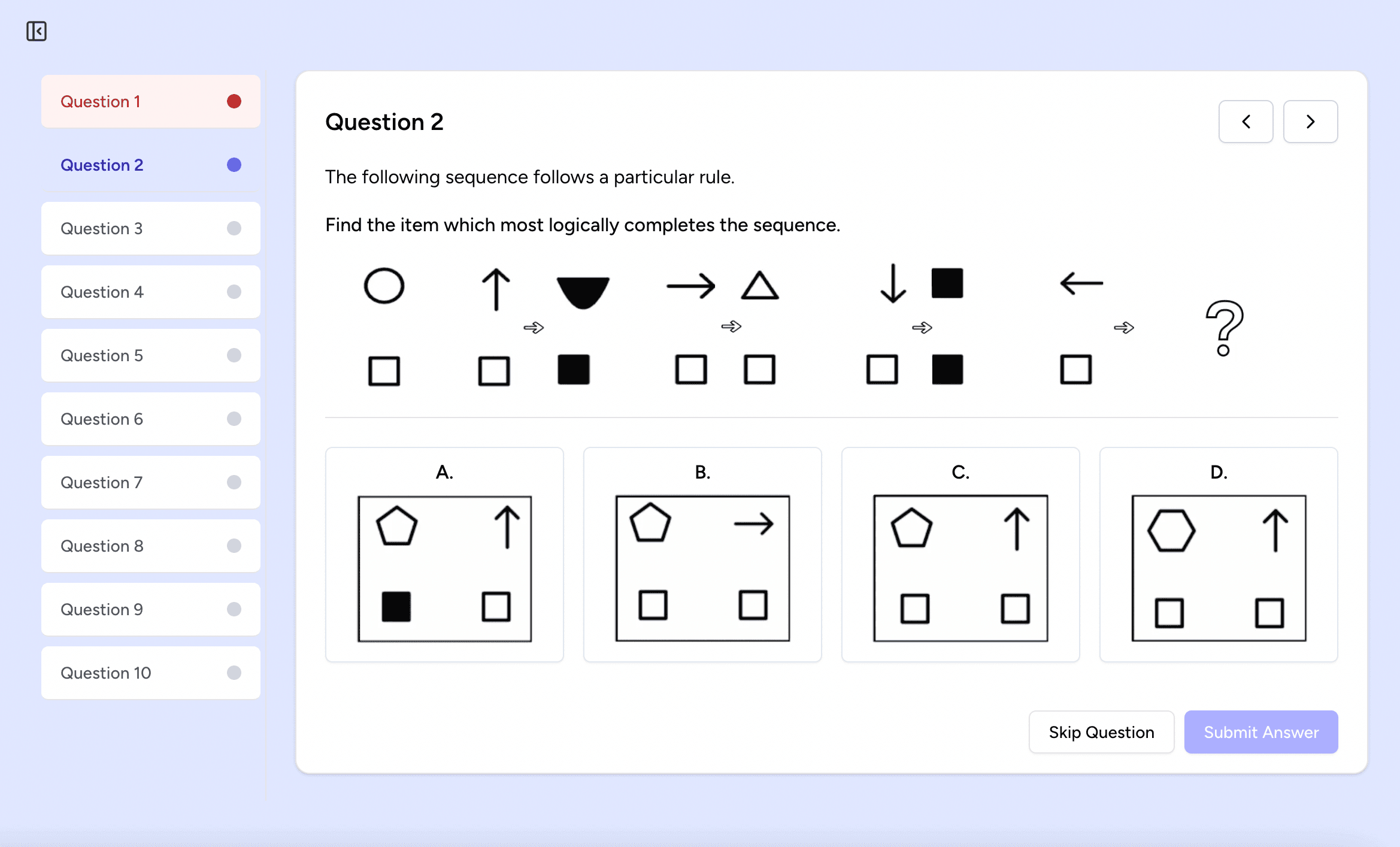 Question 1
Question 2
Question 3
Question 4
Question 5
Question 6
Question 7
Question 8
Question 9
Question 10

Question 2

The following sequence follows a particular rule.

Find the item which most logically completes the sequence.

?

A.

B.

C.

D.

Skip Question

Submit Answer